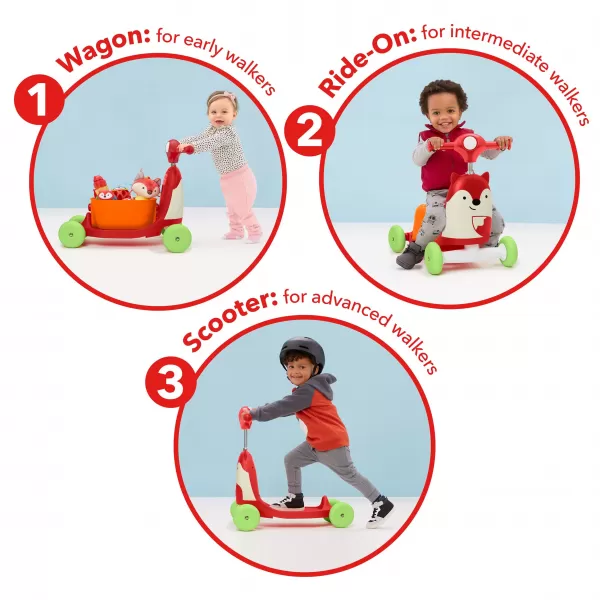 1 Wagon: for early walkers

2 Ride-On: for intermediate walkers

3 Scooter: for advanced walkers